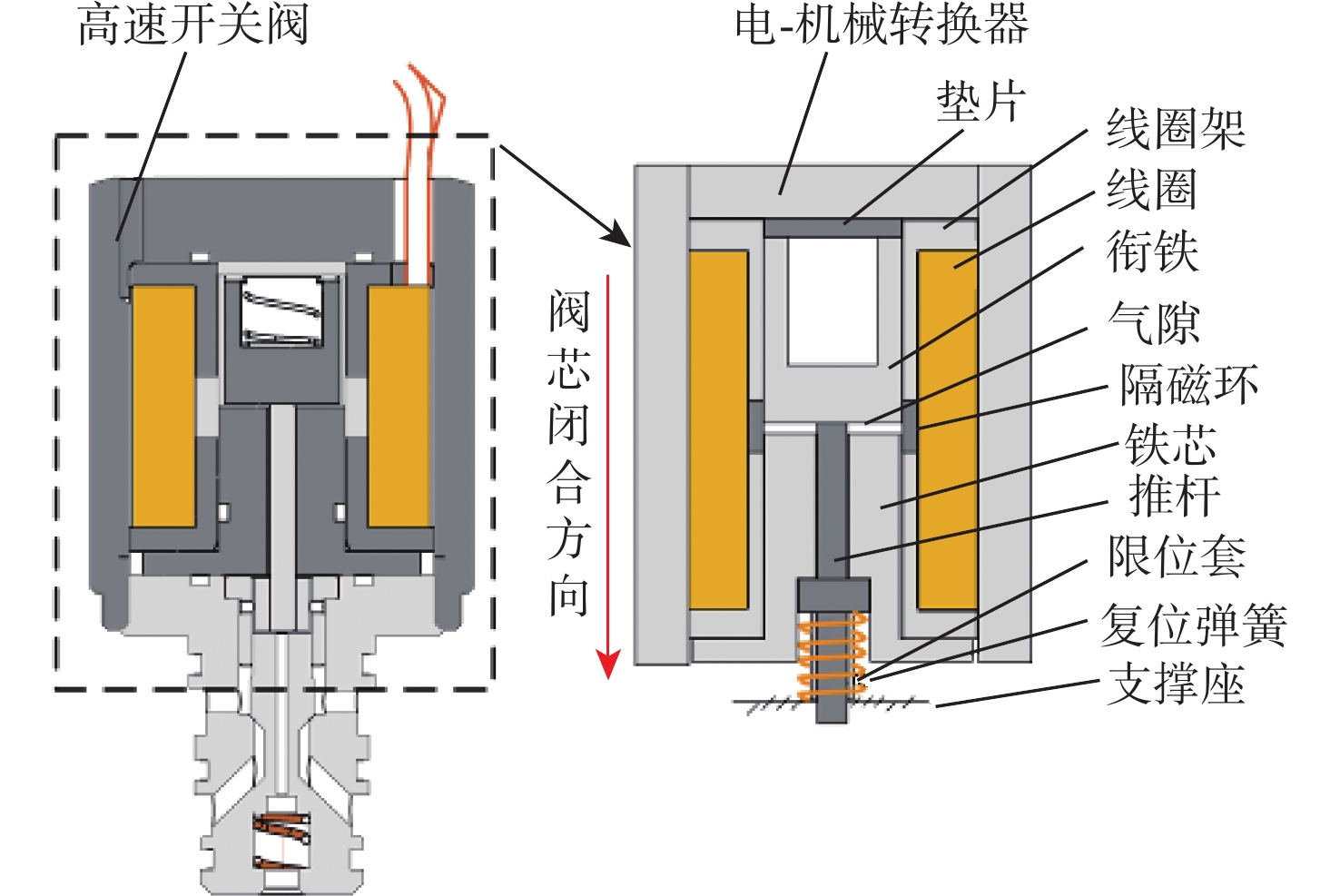 高速开关阀

电-机械转换器

垫片

线圈架

线圈

衔铁

气隙

隔磁环

铁芯

推杆

限位套

复位弹簧

支撑座

阀芯闭合方向