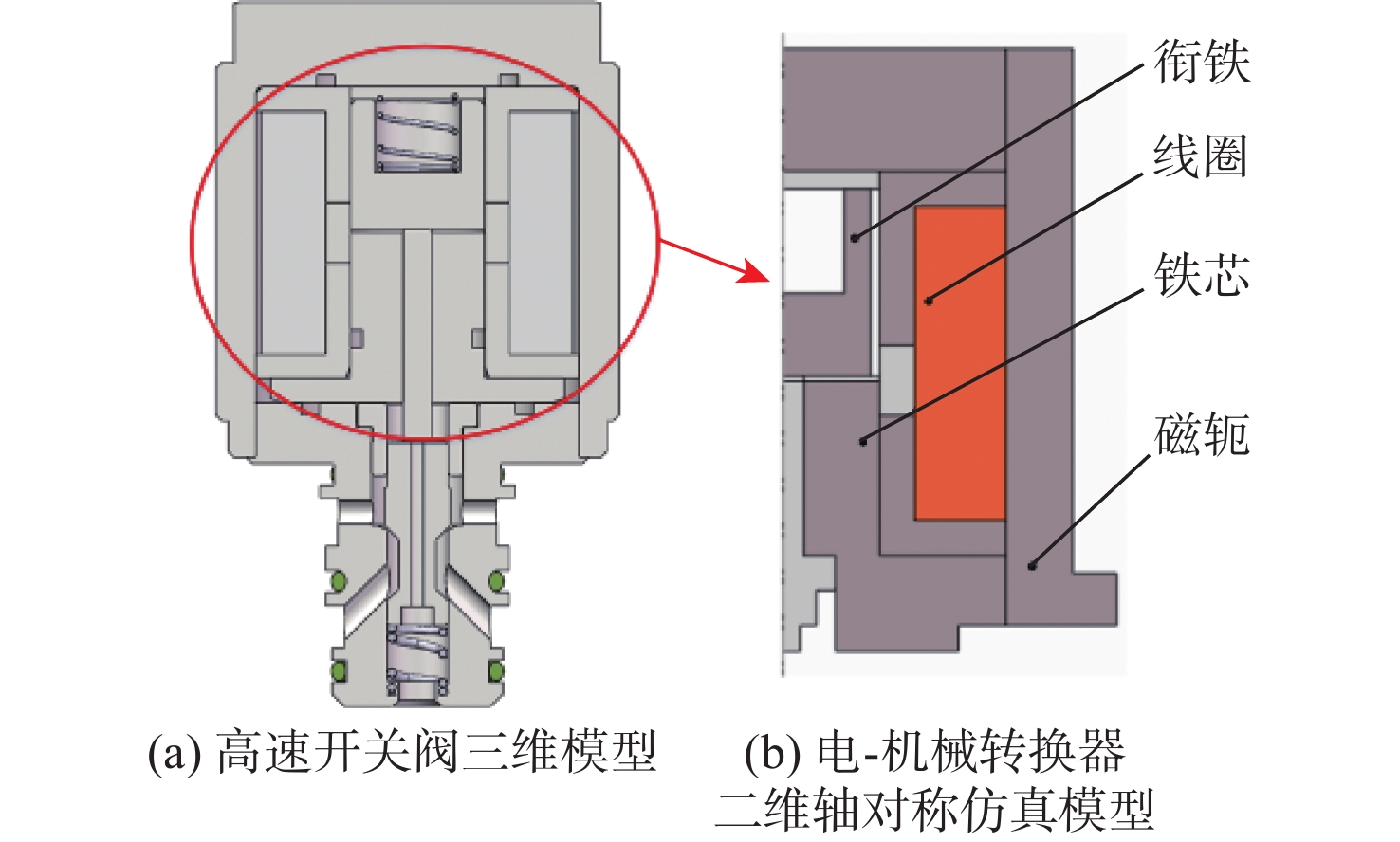 衔铁

线圈

铁芯

磁轭

(a) 高速开关阀三维模型

(b) 电-机械转换器二维轴对称仿真模型