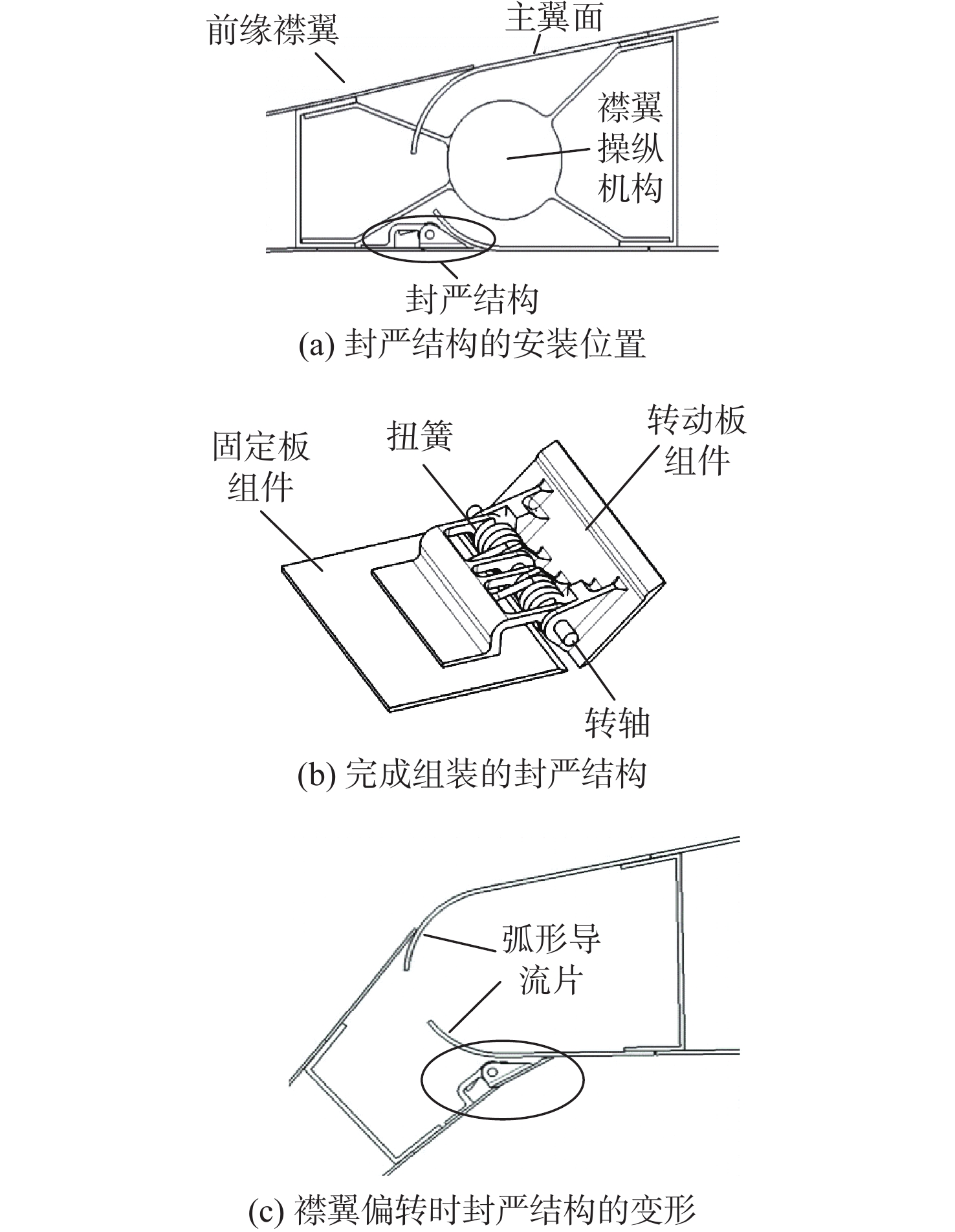 前缘襟翼

主翼面

襟翼操纵机构

封严结构

(a) 封严结构的安装位置

固定板组件

扭簧

转动板组件

转轴

(b) 完成组装的封严结构

弧形导流片

(c) 襟翼偏转时封严结构的变形