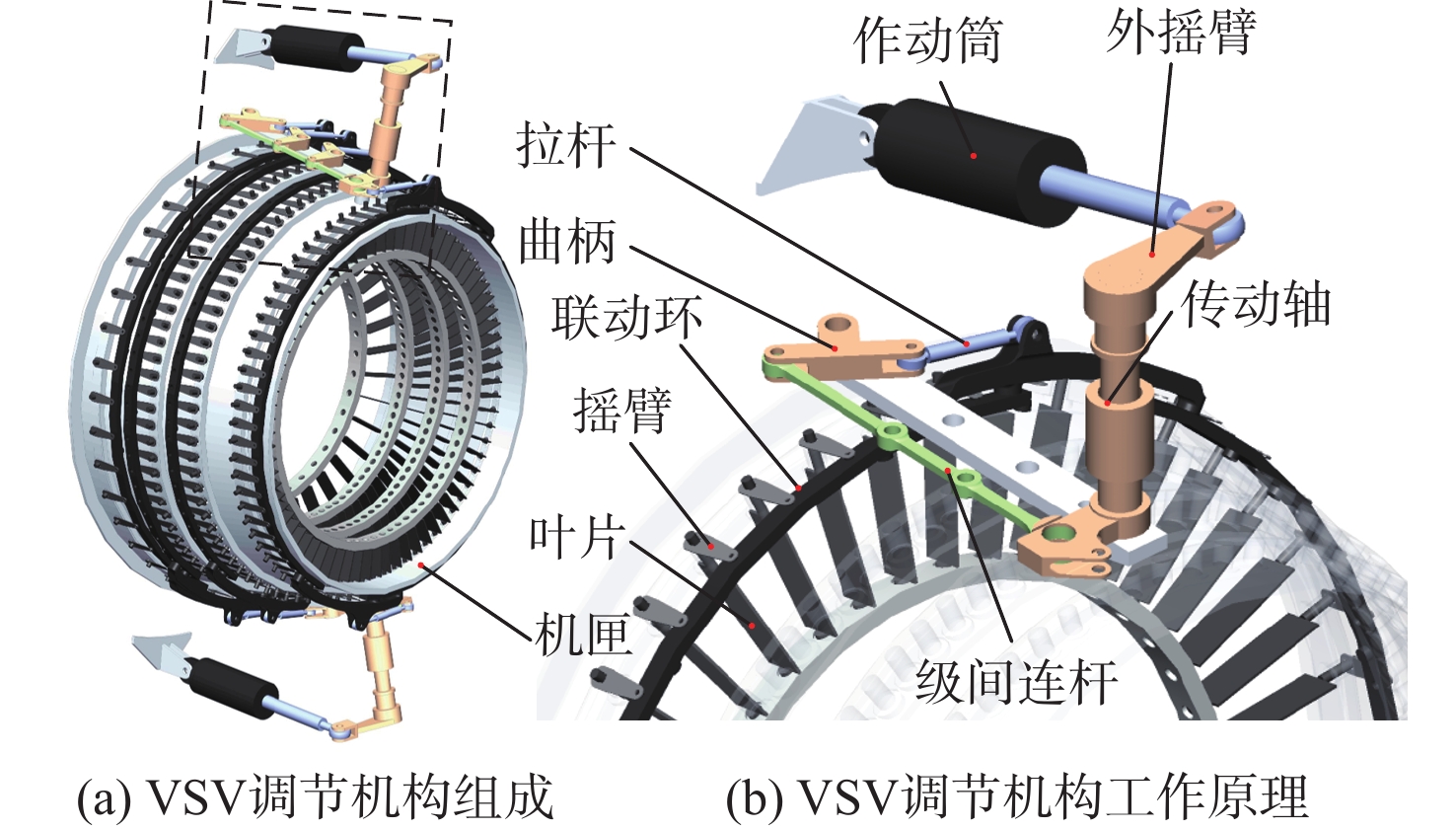 作动筒
外摇臂
拉杆
曲柄
传动轴
联动环
摇臂
叶片
机匣
级间连杆

(a) VSV调节机构组成

(b) VSV调节机构工作原理