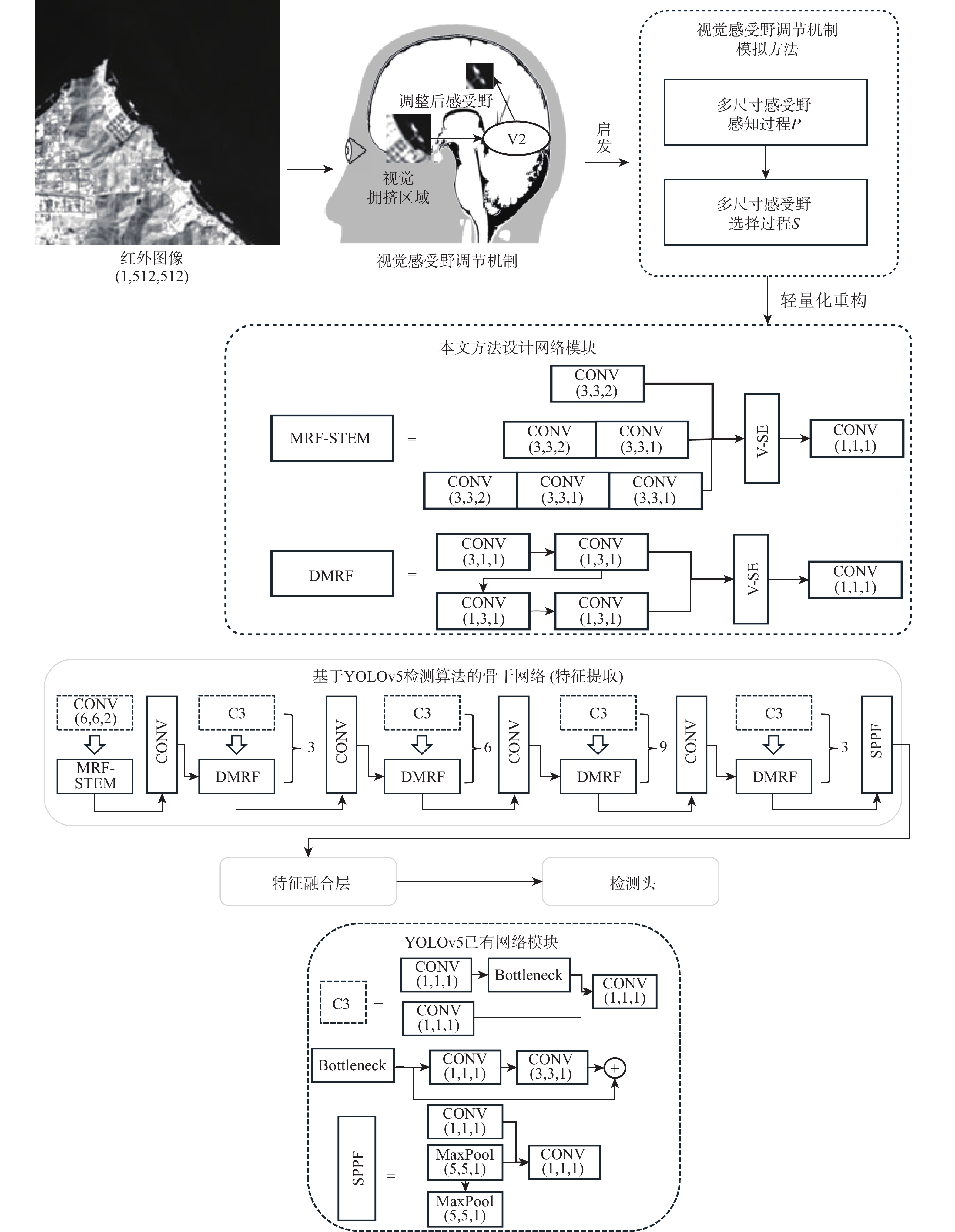 红外图像
(1,512,512)

调整后感受野
V2
视觉
拥挤区域
视觉感受野调节机制

启发

视觉感受野调节机制
模拟方法

多尺寸感受野
感知过程$P$

多尺寸感受野
选择过程$S$

轻量化重构

本文方法设计网络模块

MRF-STEM =
CONV (3,3,2)
CONV (3,3,2) CONV (3,3,1)
CONV (3,3,2) CONV (3,3,1) CONV (3,3,1)
V-SE
CONV (1,1,1)

DMRF =
CONV (3,1,1) CONV (1,3,1)
CONV (1,3,1) CONV (1,3,1)
V-SE
CONV (1,1,1)

基于YOLOv5检测算法的骨干网络 (特征提取)

CONV (6,6,2)
MRF-STEM
CONV
C3
DMRF
3
CONV
C3
DMRF
6
CONV
C3
DMRF
9
CONV
C3
DMRF
3
SPPF

特征融合层
检测头

YOLOv5已有网络模块

C3 =
CONV (1,1,1) Bottleneck
CONV (1,1,1)
CONV (1,1,1)

Bottleneck =
CONV (1,1,1) CONV (3,3,1) +

SPPF =
CONV (1,1,1)
MaxPool (5,5,1)
MaxPool (5,5,1)
CONV (1,1,1)