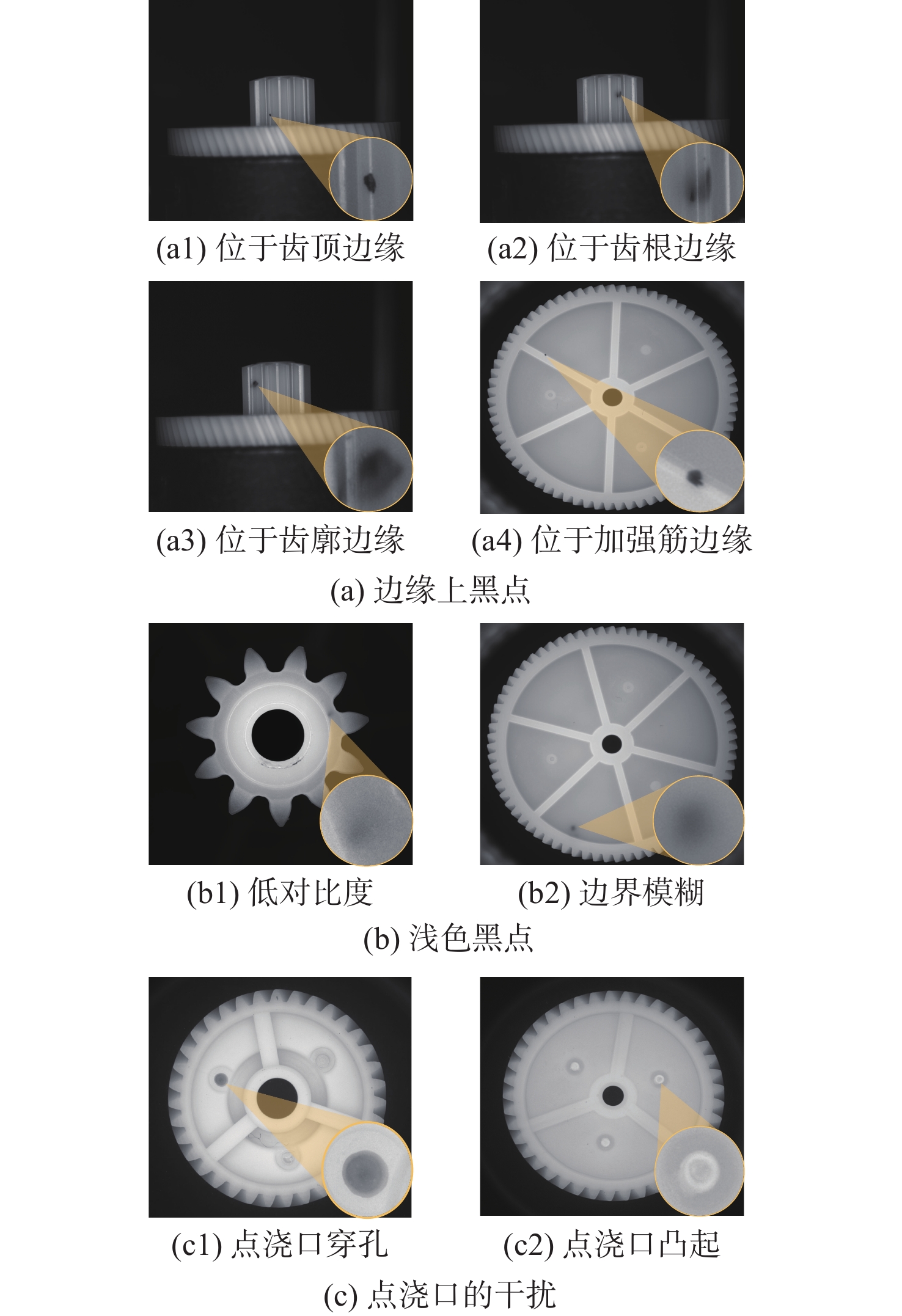 (a1) 位于齿顶边缘

(a2) 位于齿根边缘

(a3) 位于齿廓边缘

(a4) 位于加强筋边缘

(a) 边缘上黑点

(b1) 低对比度

(b2) 边界模糊

(b) 浅色黑点

(c1) 点浇口穿孔

(c2) 点浇口凸起

(c) 点浇口的干扰