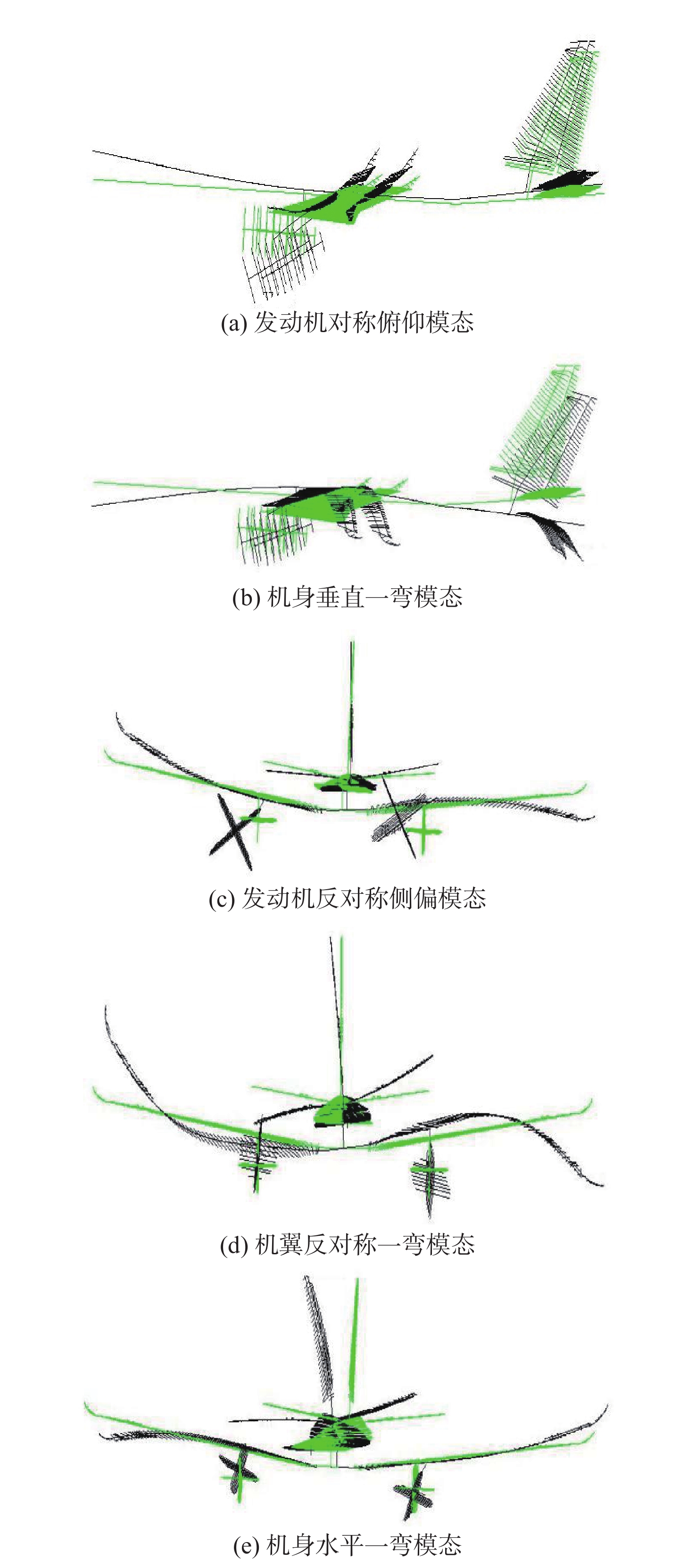 (a) 发动机对称俯仰模态

(b) 机身垂直一弯模态

(c) 发动机反对称侧偏模态

(d) 机翼反对称一弯模态

(e) 机身水平一弯模态