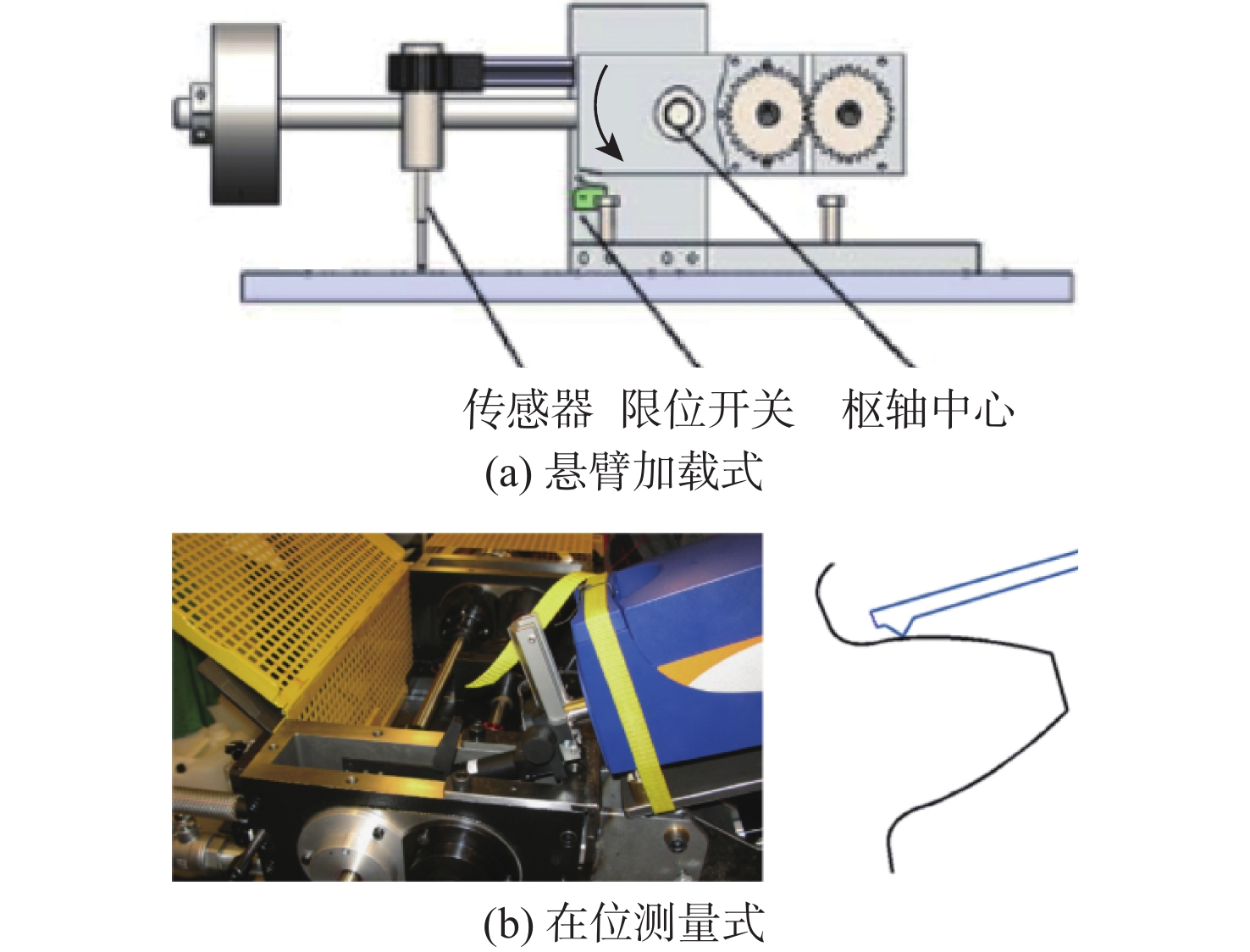 传感器 限位开关 枢轴中心

(a) 悬臂加载式

(b) 在位测量式