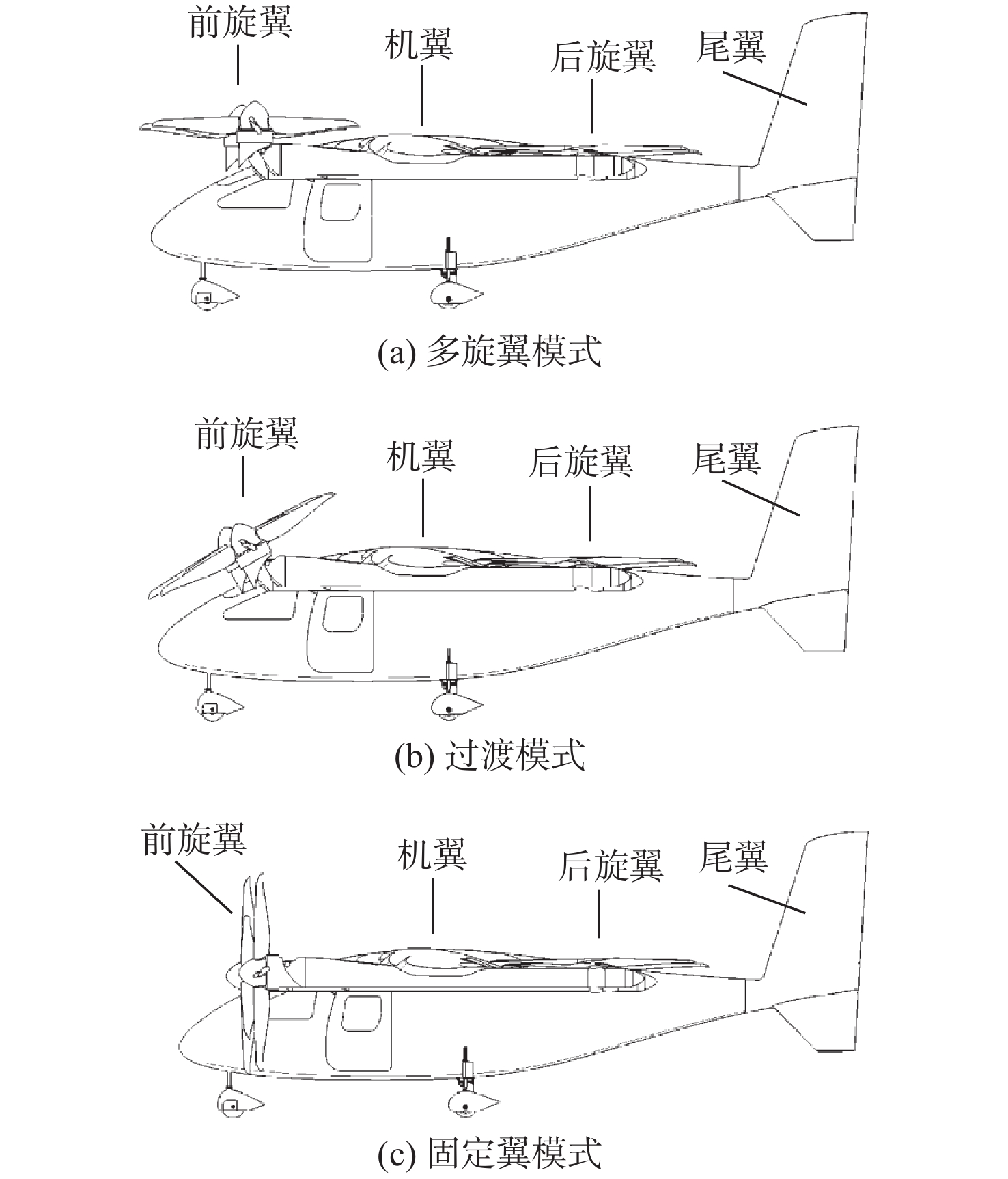 前旋翼

机翼

后旋翼

尾翼

(a) 多旋翼模式

前旋翼

机翼

后旋翼

尾翼

(b) 过渡模式

前旋翼

机翼

后旋翼

尾翼

(c) 固定翼模式