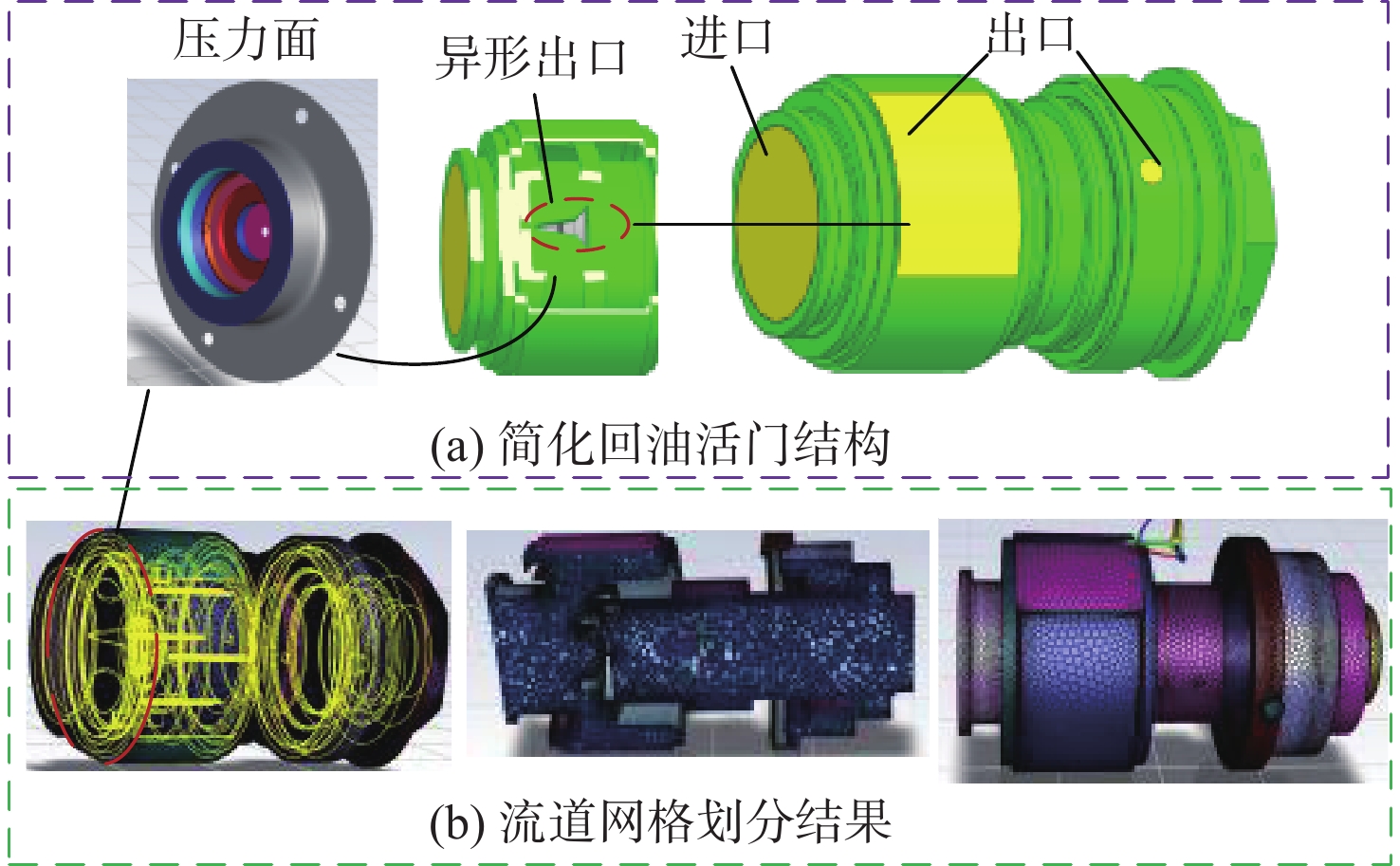 压力面

异形出口

进口

出口

(a) 简化回油活门结构

(b) 流道网格划分结果