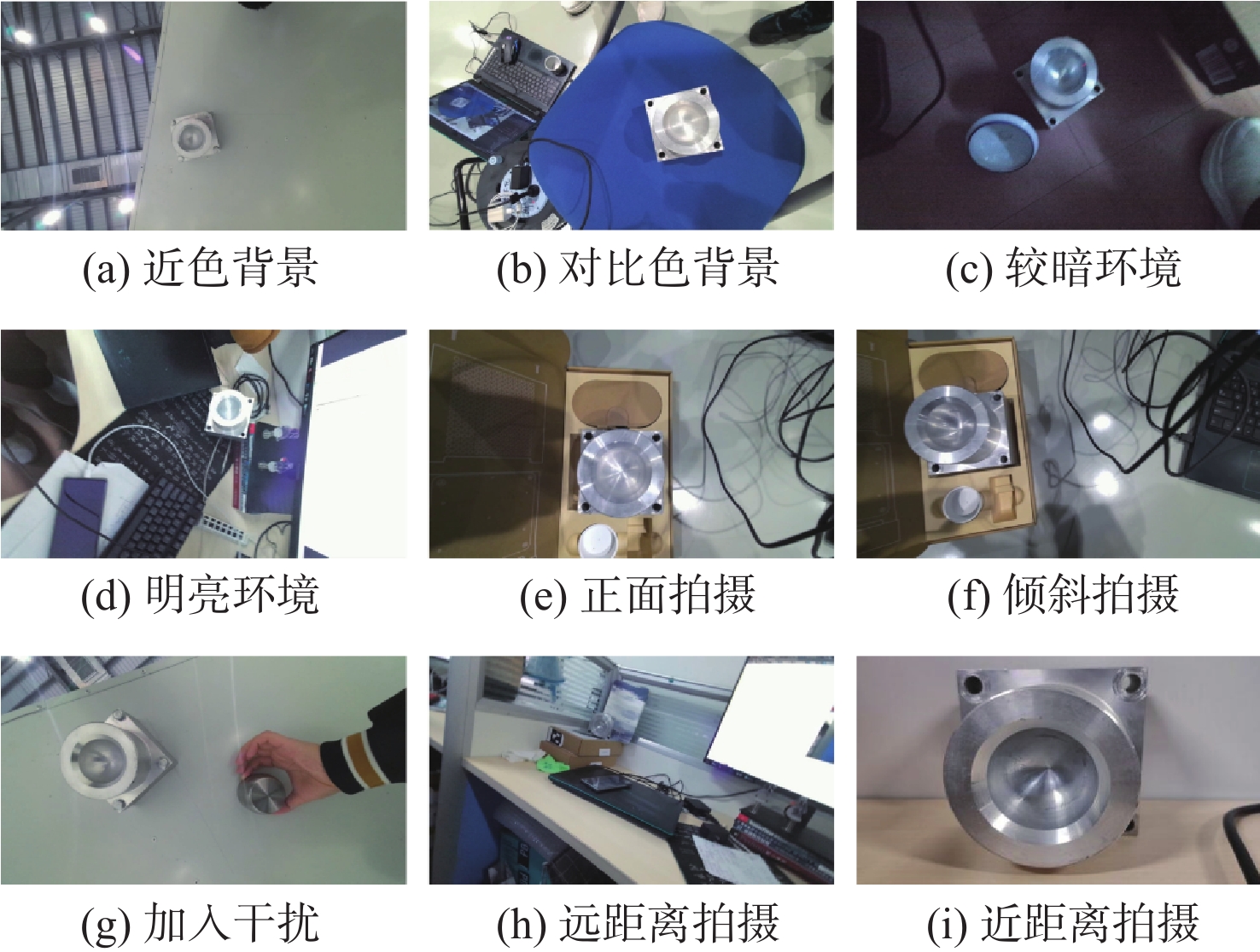 (a) 近色背景

(b) 对比色背景

(c) 较暗环境

(d) 明亮环境

(e) 正面拍摄

(f) 倾斜拍摄

(g) 加入干扰

(h) 远距离拍摄

(i) 近距离拍摄