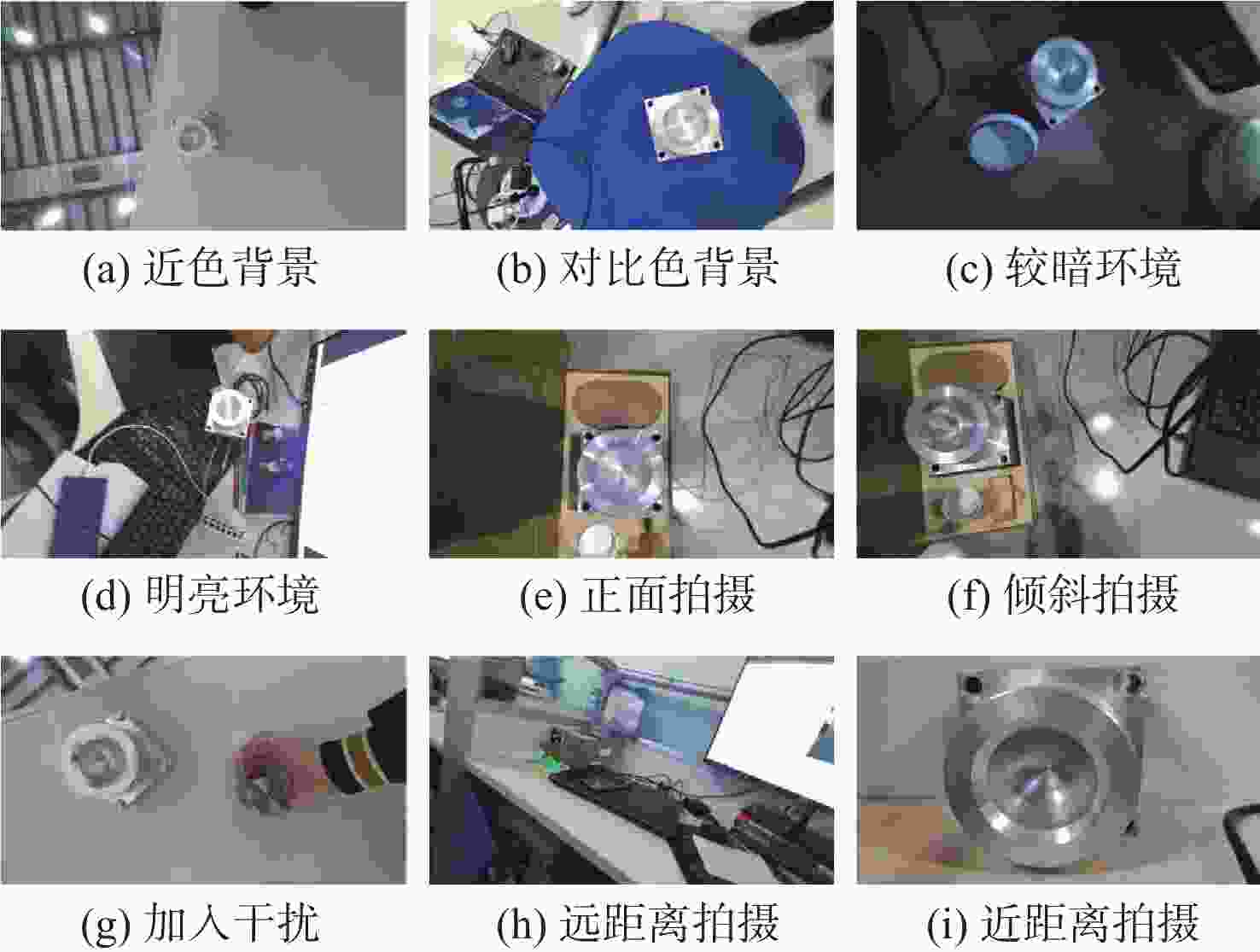 (a) 近色背景

(b) 对比色背景

(c) 较暗环境

(d) 明亮环境

(e) 正面拍摄

(f) 倾斜拍摄

(g) 加入干扰

(h) 远距离拍摄

(i) 近距离拍摄