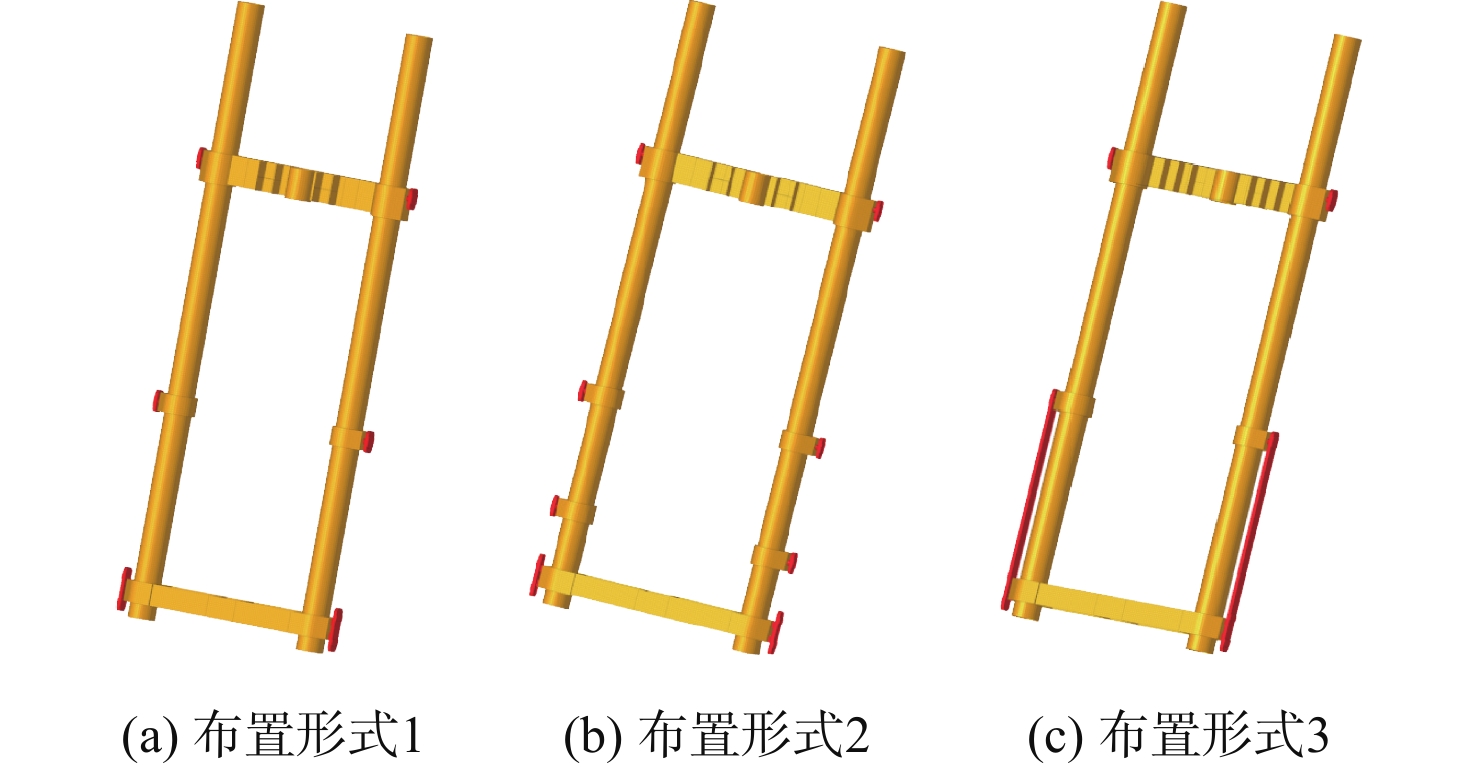 (a) 布置形式1

(b) 布置形式2

(c) 布置形式3