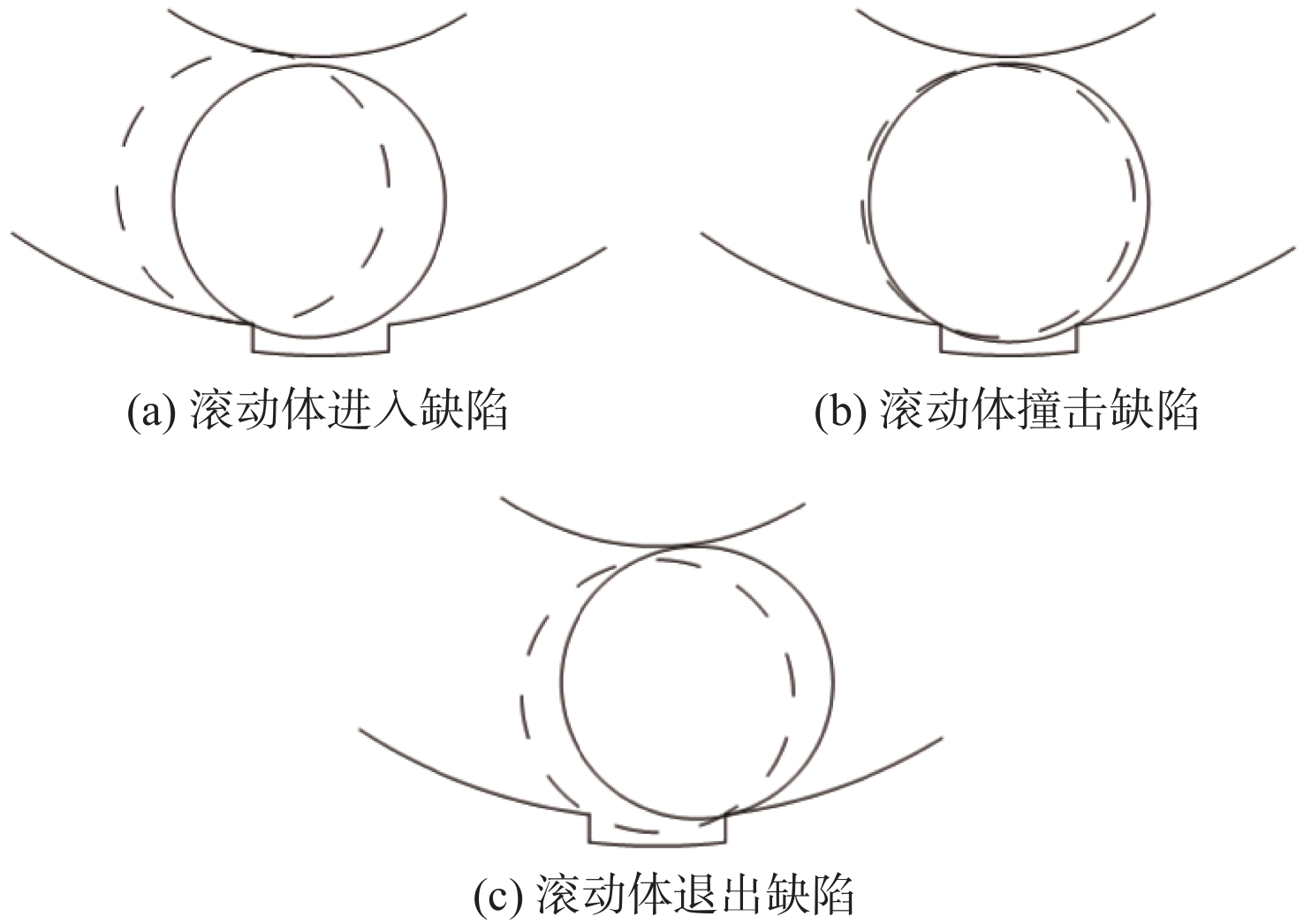 (a) 滚动体进入缺陷

(b) 滚动体撞击缺陷

(c) 滚动体退出缺陷