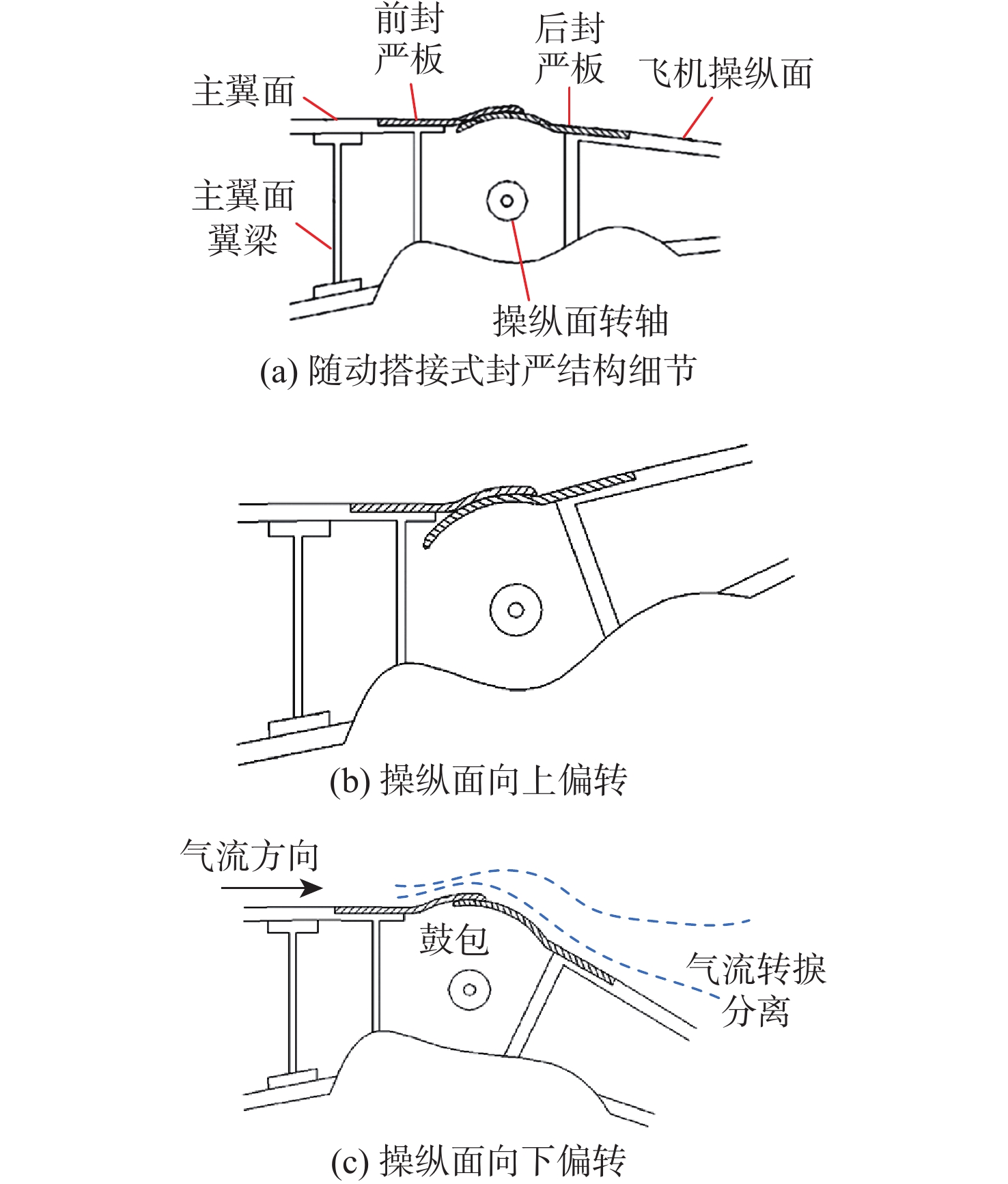 前封严板

后封严板

飞机操纵面

主翼面

主翼面翼梁

操纵面转轴

(a) 随动搭接式封严结构细节

(b) 操纵面向上偏转

气流方向

鼓包

气流转捩分离

(c) 操纵面向下偏转