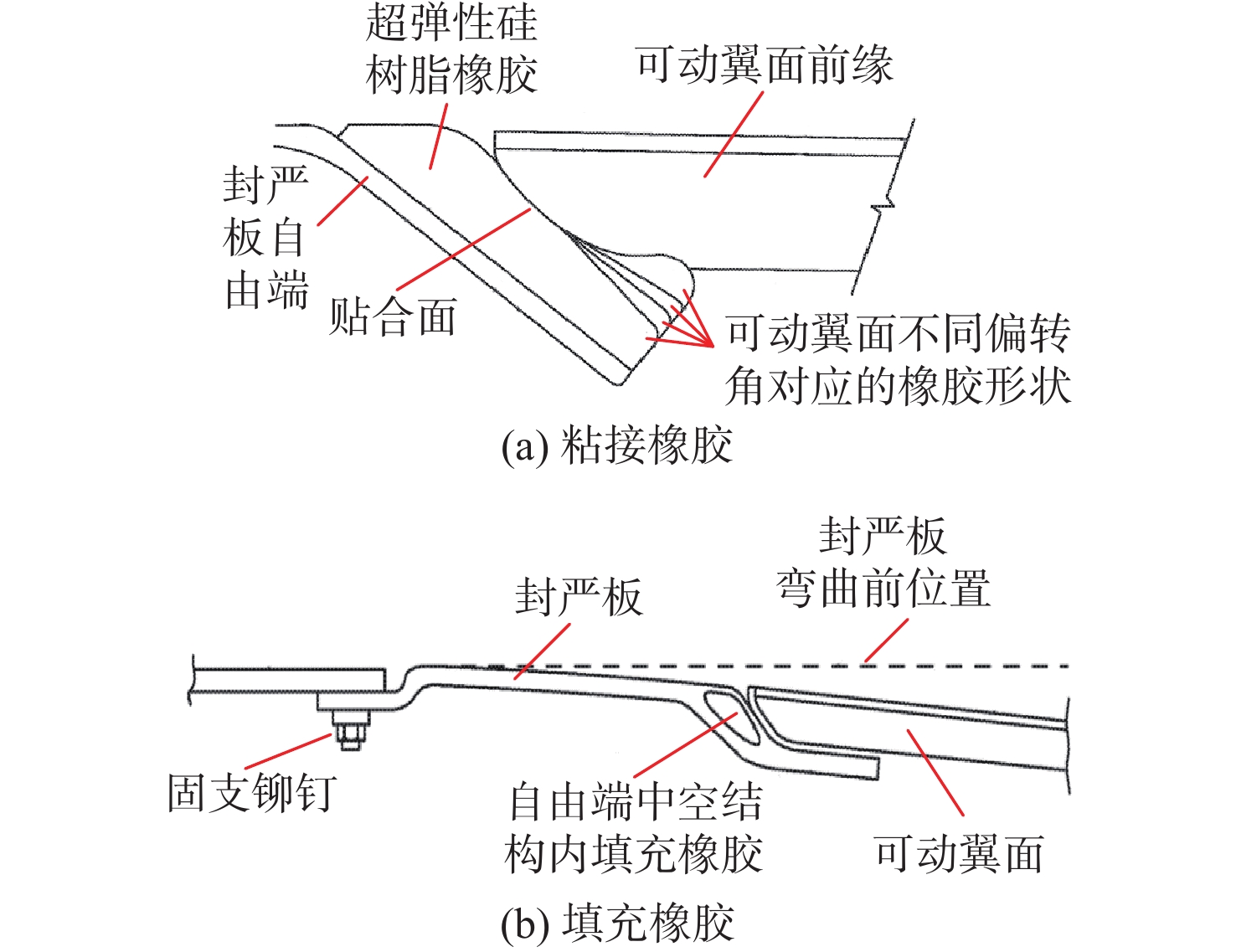 超弹性硅树脂橡胶

可动翼面前缘

封严板自由端

贴合面

可动翼面不同偏转角对应的橡胶形状

(a) 粘接橡胶

封严板弯曲前位置

封严板

固支铆钉

自由端中空结构内填充橡胶

可动翼面

(b) 填充橡胶