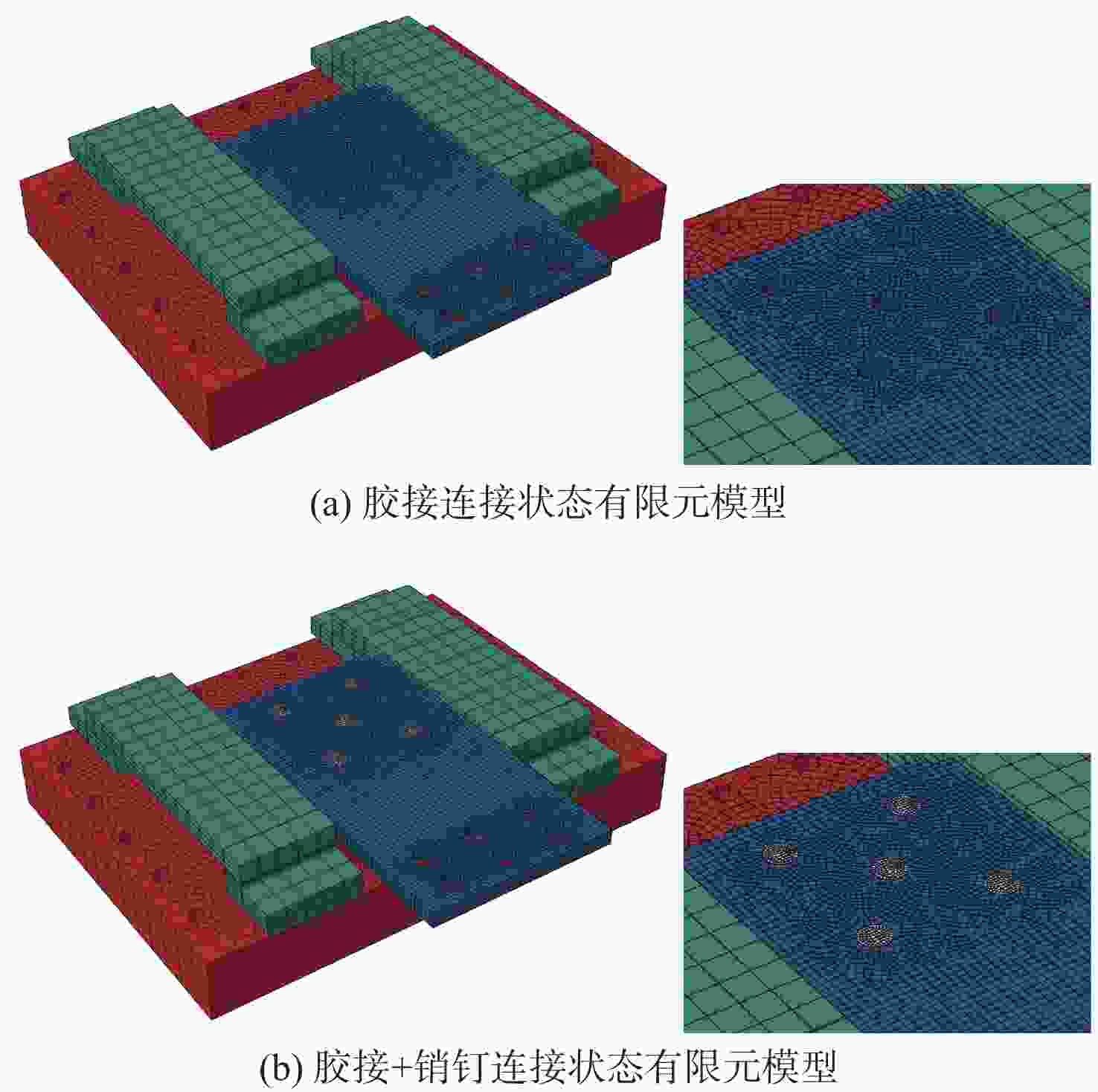 (a) 胶接连接状态有限元模型

(b) 胶接+销钉连接状态有限元模型