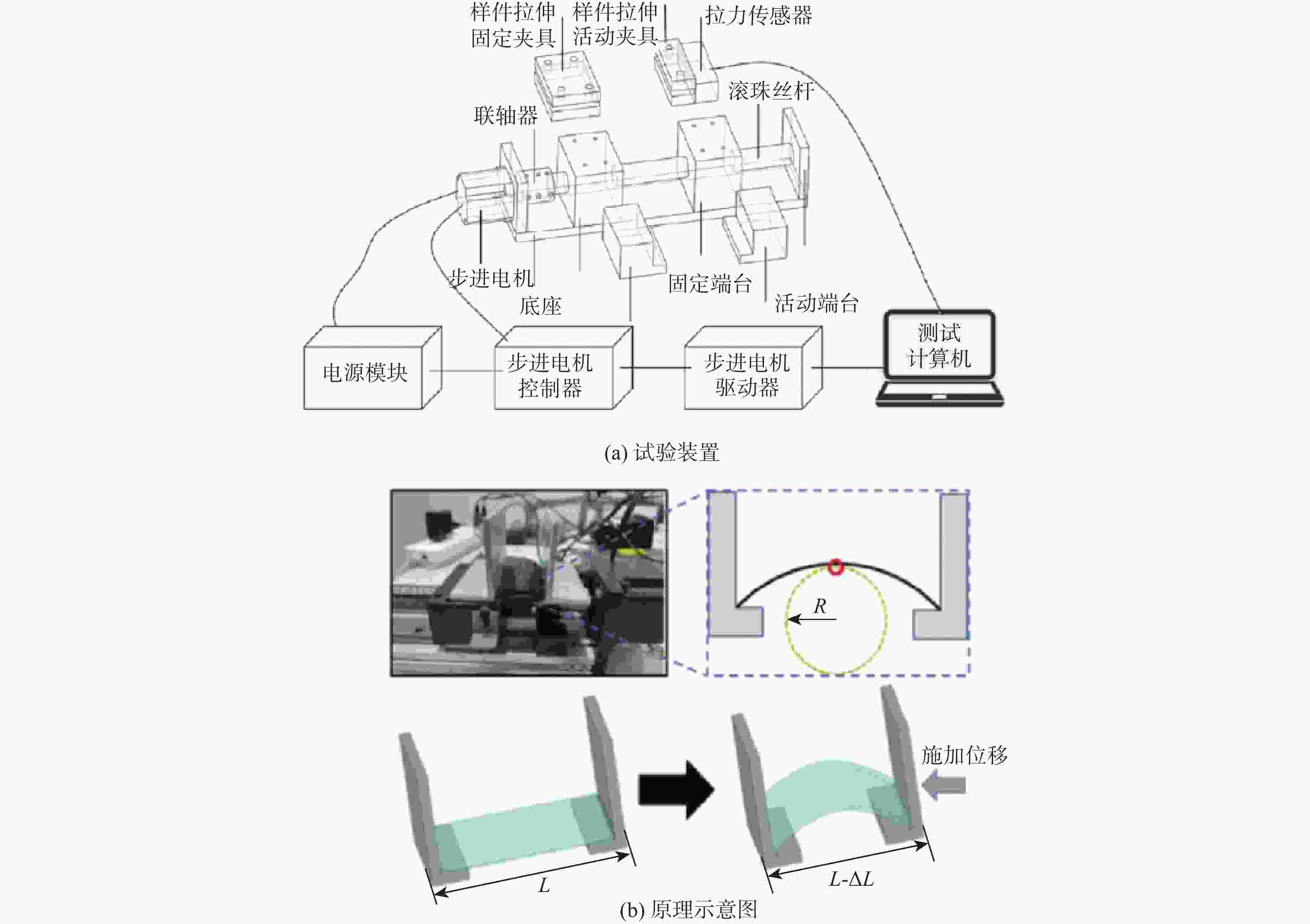 样件拉伸固定夹具
样件拉伸活动夹具
拉力传感器
滚珠丝杆
联轴器
步进电机
底座
固定端台
活动端台
电源模块
步进电机控制器
步进电机驱动器
测试计算机

(a) 试验装置

$R$

施加位移

$L$

$L$-$\Delta L$

(b) 原理示意图