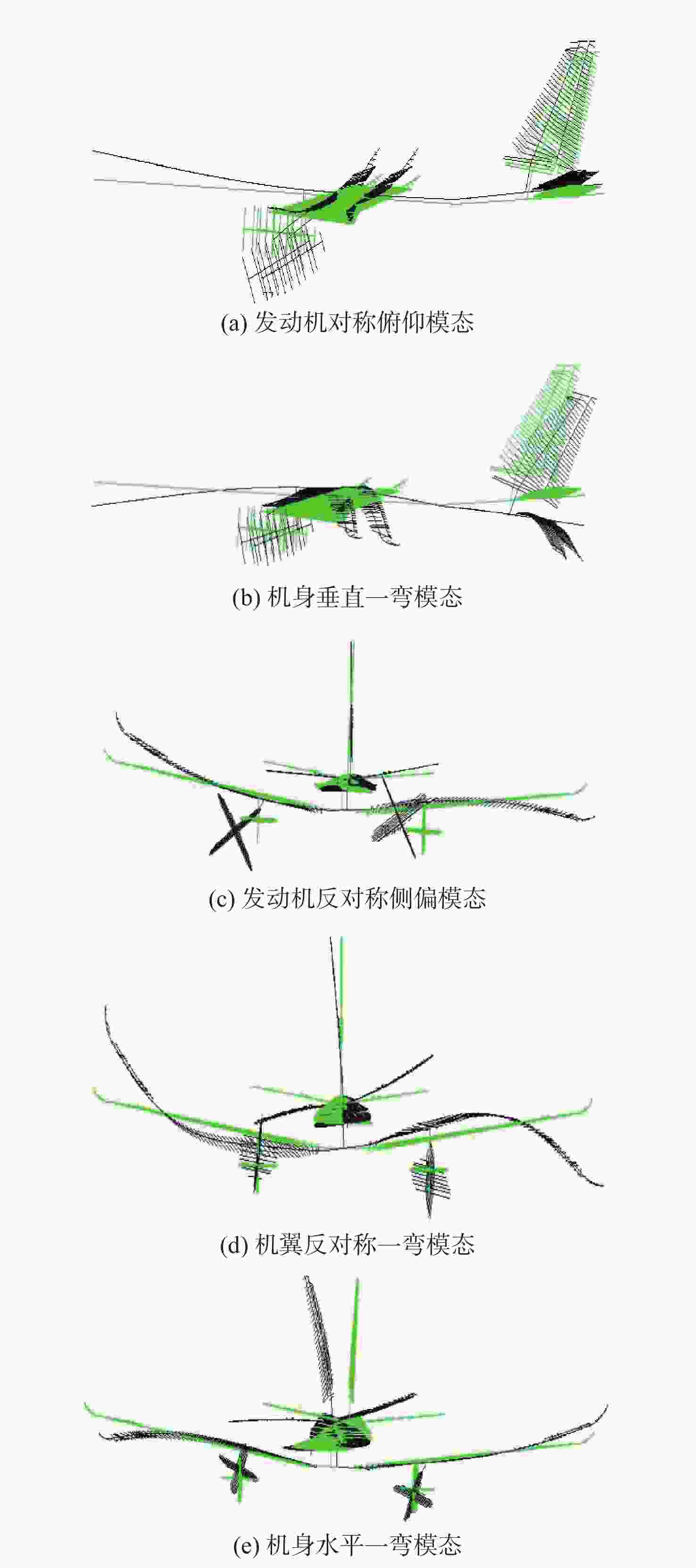 (a) 发动机对称俯仰模态

(b) 机身垂直一弯模态

(c) 发动机反对称侧偏模态

(d) 机翼反对称一弯模态

(e) 机身水平一弯模态