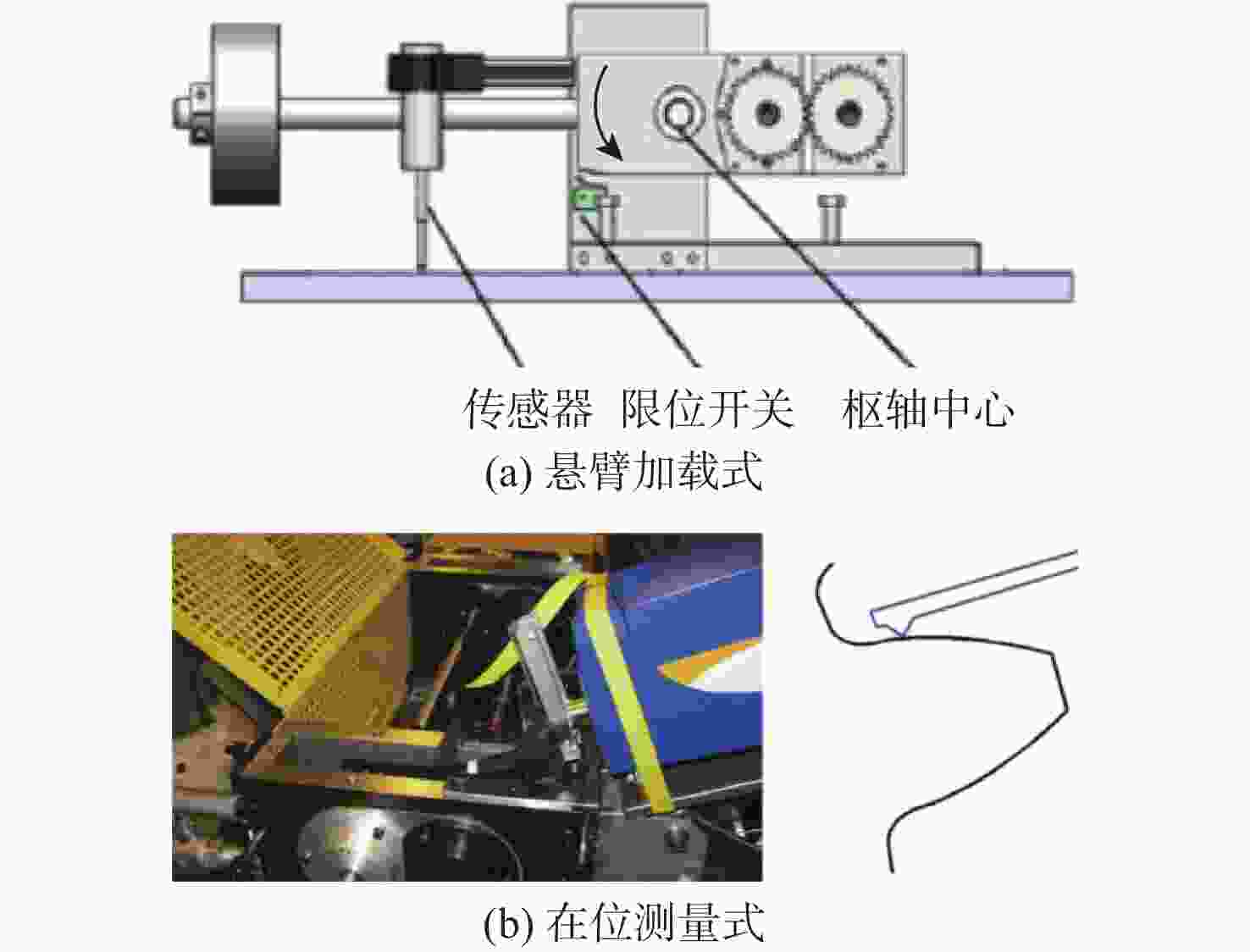 传感器 限位开关 枢轴中心

(a) 悬臂加载式

(b) 在位测量式