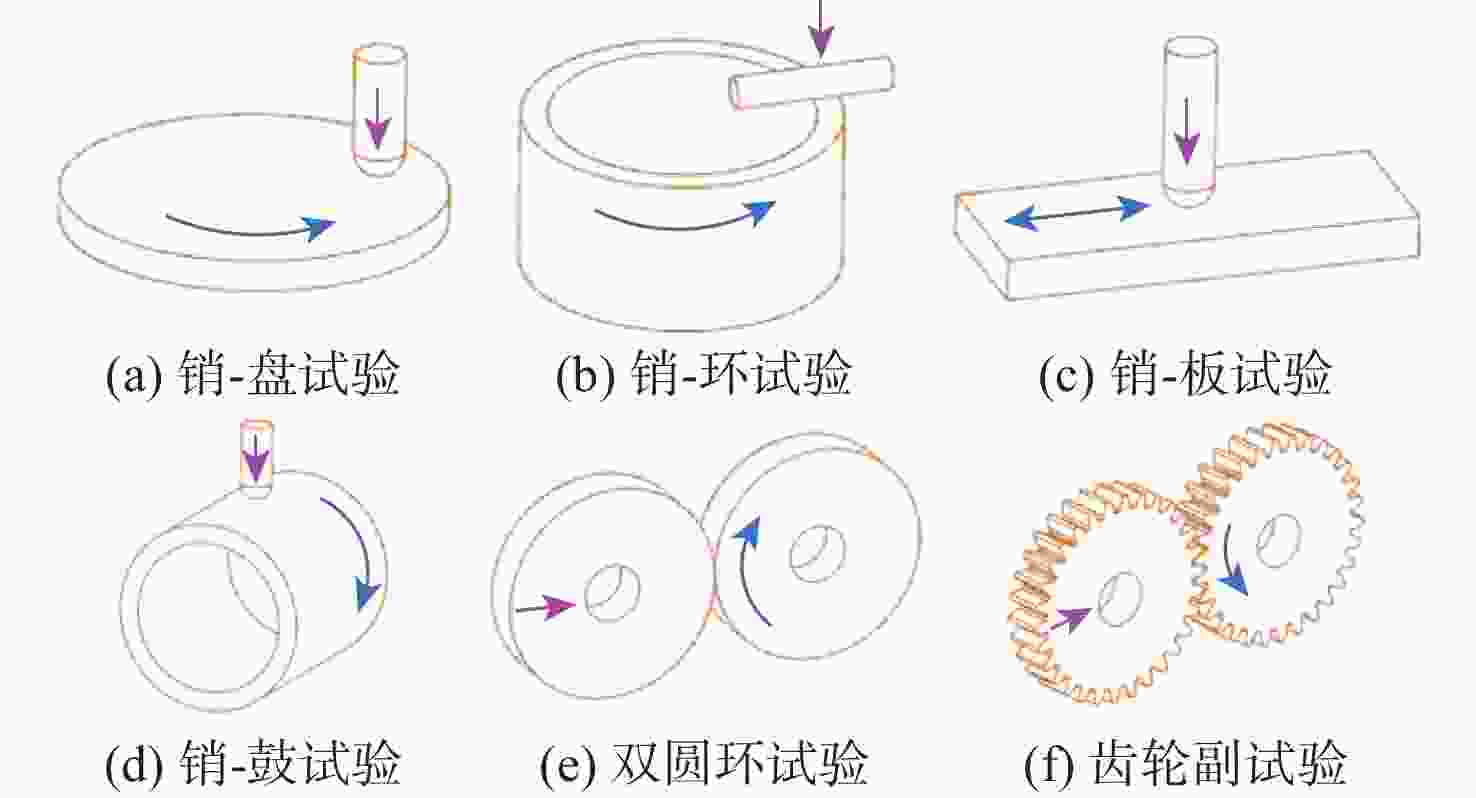 (a) 销-盘试验

(b) 销-环试验

(c) 销-板试验

(d) 销-鼓试验

(e) 双圆环试验

(f) 齿轮副试验