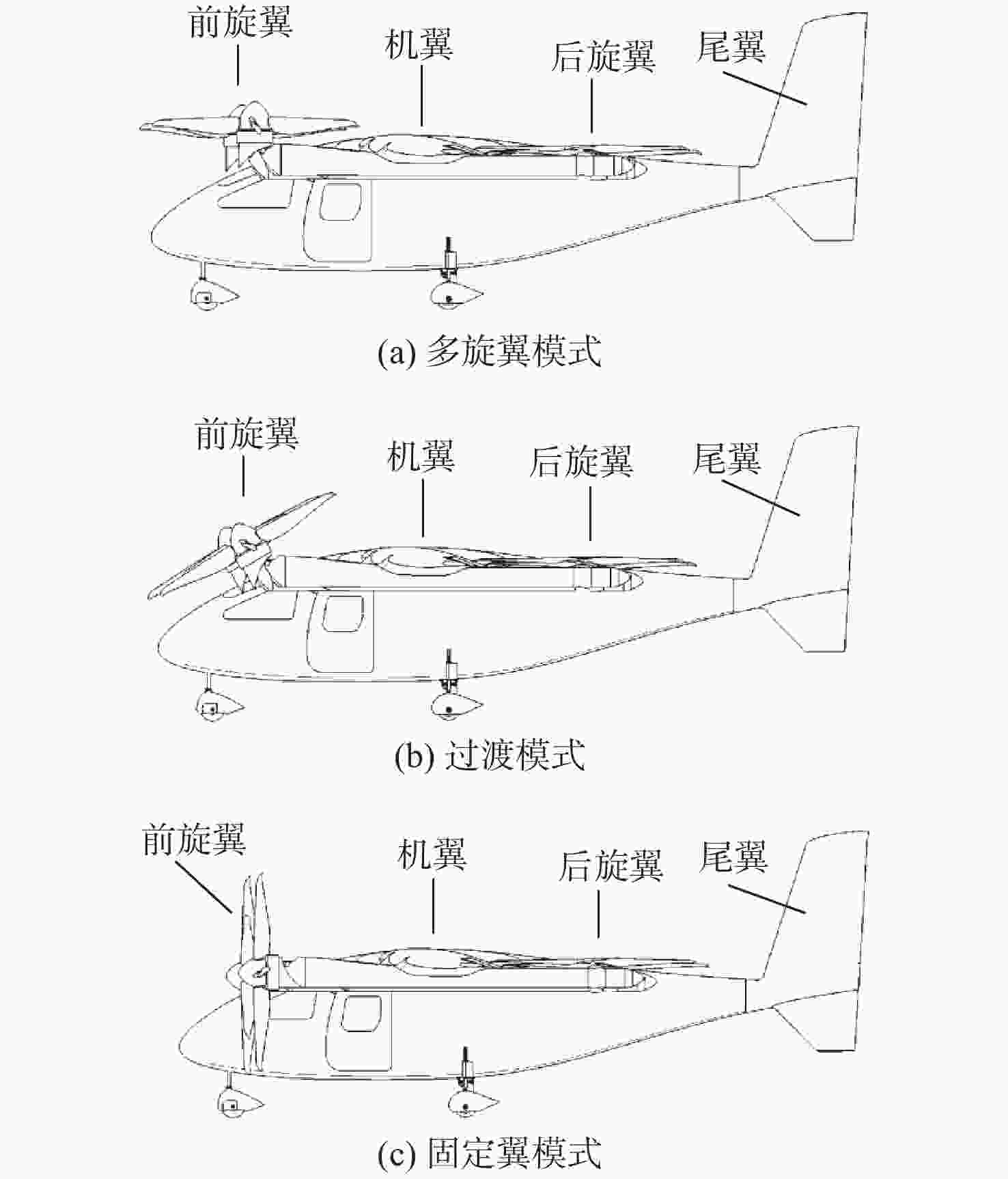 前旋翼
机翼
后旋翼
尾翼

(a) 多旋翼模式

前旋翼
机翼
后旋翼
尾翼

(b) 过渡模式

前旋翼
机翼
后旋翼
尾翼

(c) 固定翼模式